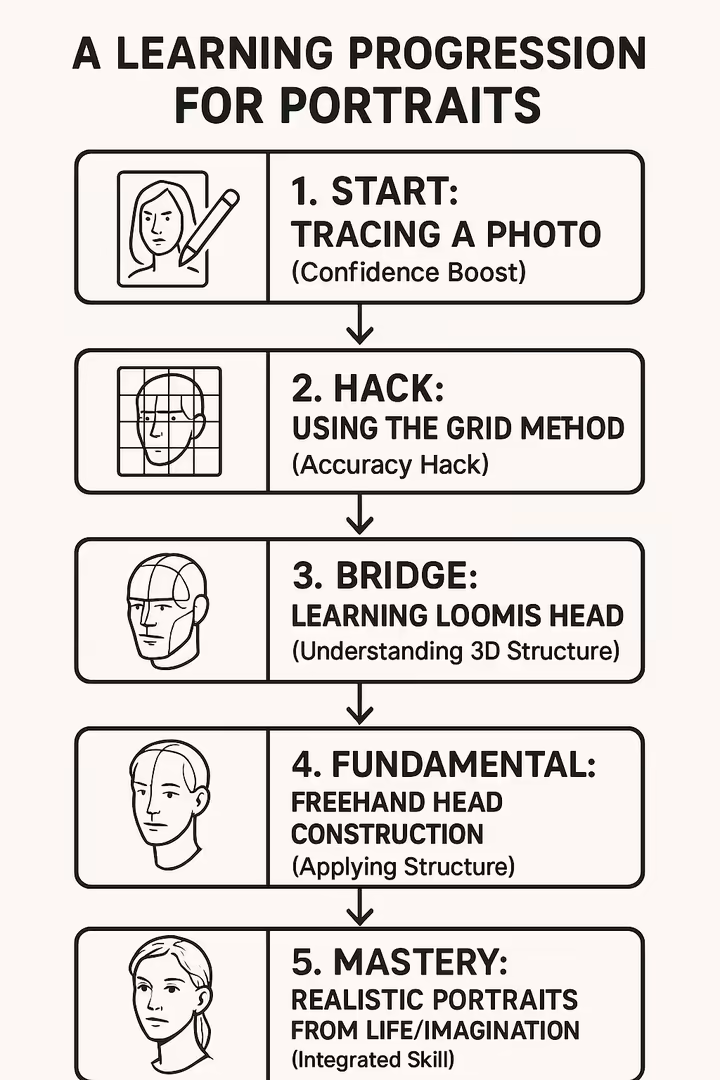 A LEARNING PROGRESSION FOR PORTRAITS

1. START:
TRACING A PHOTO
(Confidence Boost)

2. HACK:
USING THE GRID METHOD
(Accuracy Hack)

3. BRIDGE:
LEARNING LOOMIS HEAD
(Understanding 3D Structure)

4. FUNDAMENTAL:
FREEHAND HEAD CONSTRUCTION
(Applying Structure)

5. MASTERY:
REALISTIC PORTRAITS FROM LIFE/IMAGINATION
(Integrated Skill)