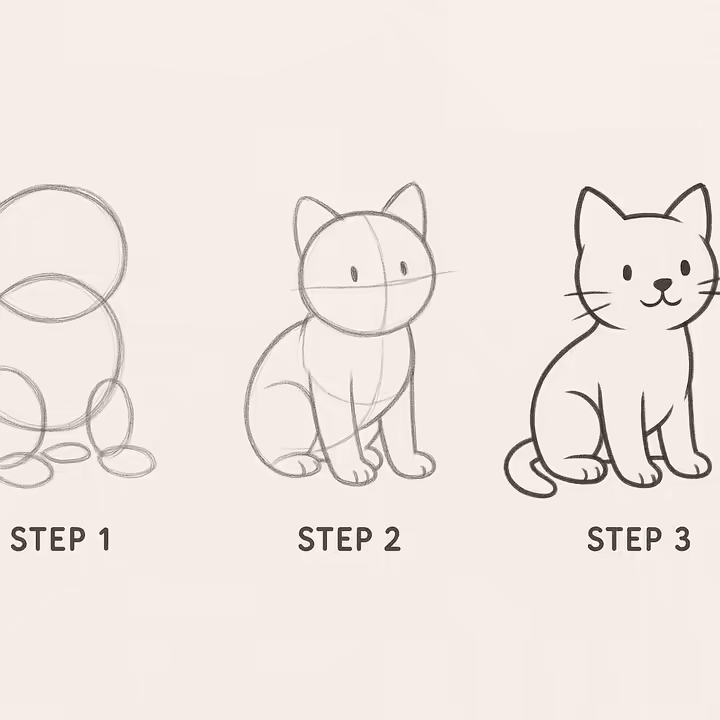 STEP 1

STEP 2

STEP 3