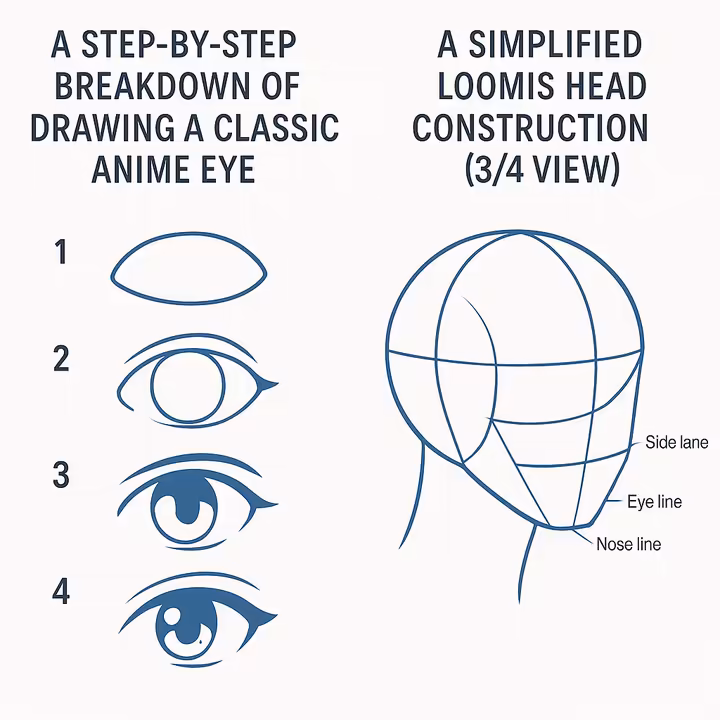 A STEP-BY-STEP BREAKDOWN OF DRAWING A CLASSIC ANIME EYE

1

2

3

4

A SIMPLIFIED LOOMIS HEAD CONSTRUCTION (3/4 VIEW)

Side lane

Eye line

Nose line